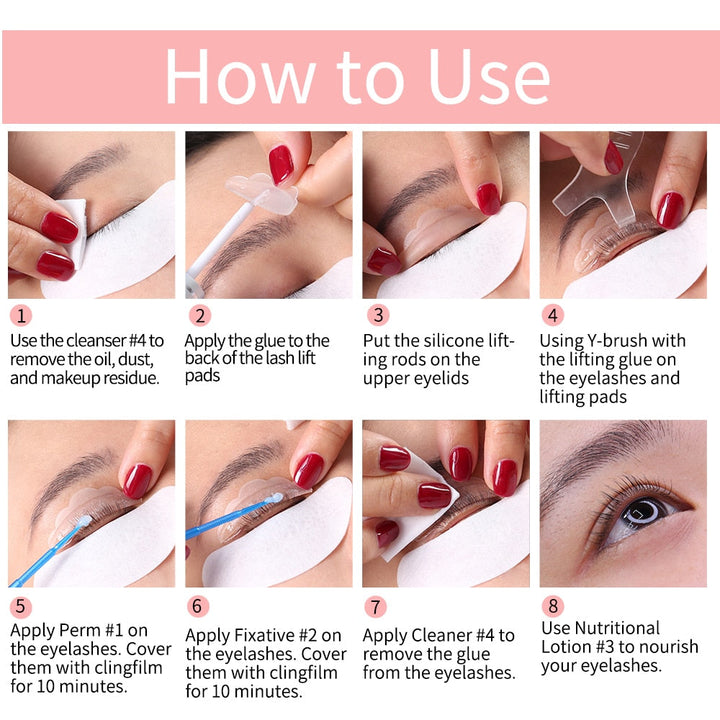 How to Use

1
Use the cleanser #4 to remove the oil, dust, and makeup residue.

2
Apply the glue to the back of the lash lift pads

3
Put the silicone lifting rods on the upper eyelids

4
Using Y-brush with the lifting glue on the eyelashes and lifting pads

5
Apply Perm #1 on the eyelashes. Cover them with clingfilm for 10 minutes.

6
Apply Fixative #2 on the eyelashes. Cover them with clingfilm for 10 minutes.

7
Apply Cleaner #4 to remove the glue from the eyelashes.

8
Use Nutritional Lotion #3 to nourish your eyelashes.